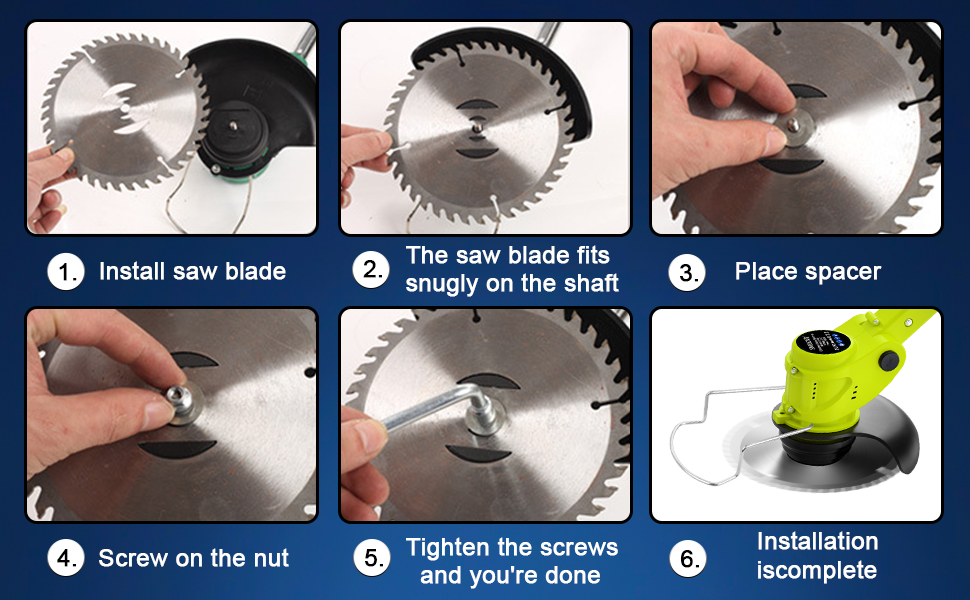 1. Install saw blade

2. The saw blade fits snugly on the shaft

3. Place spacer

4. Screw on the nut

5. Tighten the screws and you're done

6. Installation iscomplete